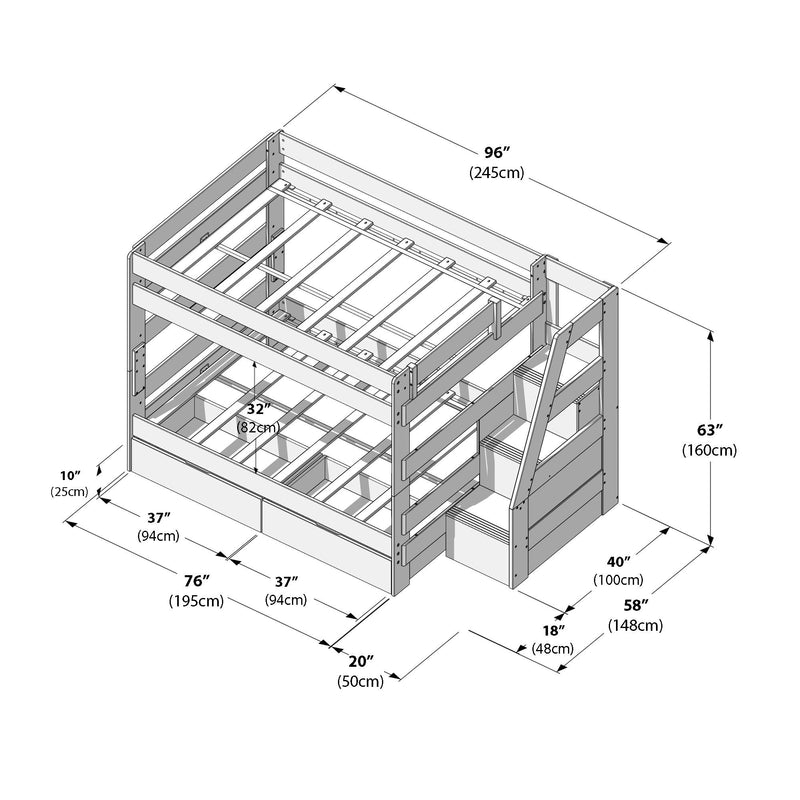 96″
(245cm)

32″
(82cm)

63″
(160cm)

10″
(25cm)

37″
(94cm)

76″
(195cm)

37″
(94cm)

20″
(50cm)

40″
(100cm)

58″
(148cm)

18″
(48cm)