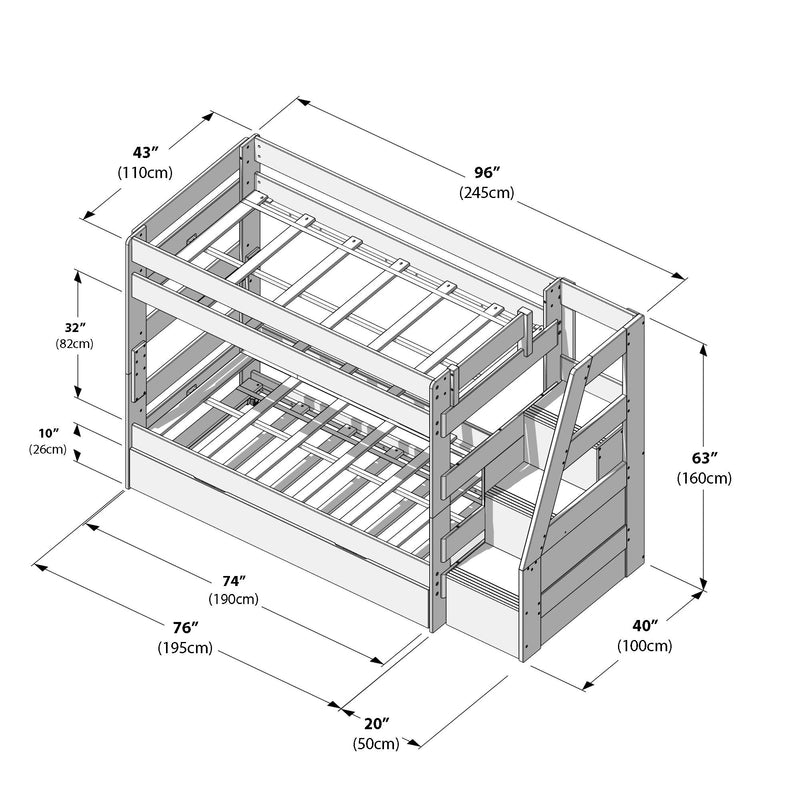 43″
(110cm)

96″
(245cm)

32″
(82cm)

10″
(26cm)

63″
(160cm)

74″
(190cm)

76″
(195cm)

40″
(100cm)

20″
(50cm)