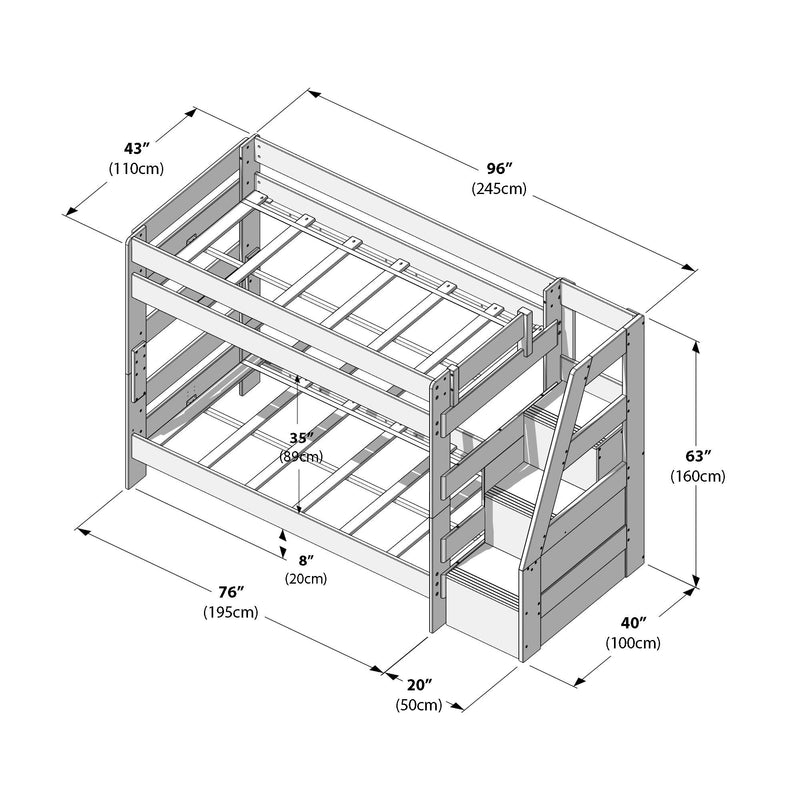 43″
(110cm)

96″
(245cm)

35″
(89cm)

63″
(160cm)

8″
(20cm)

76″
(195cm)

40″
(100cm)

20″
(50cm)