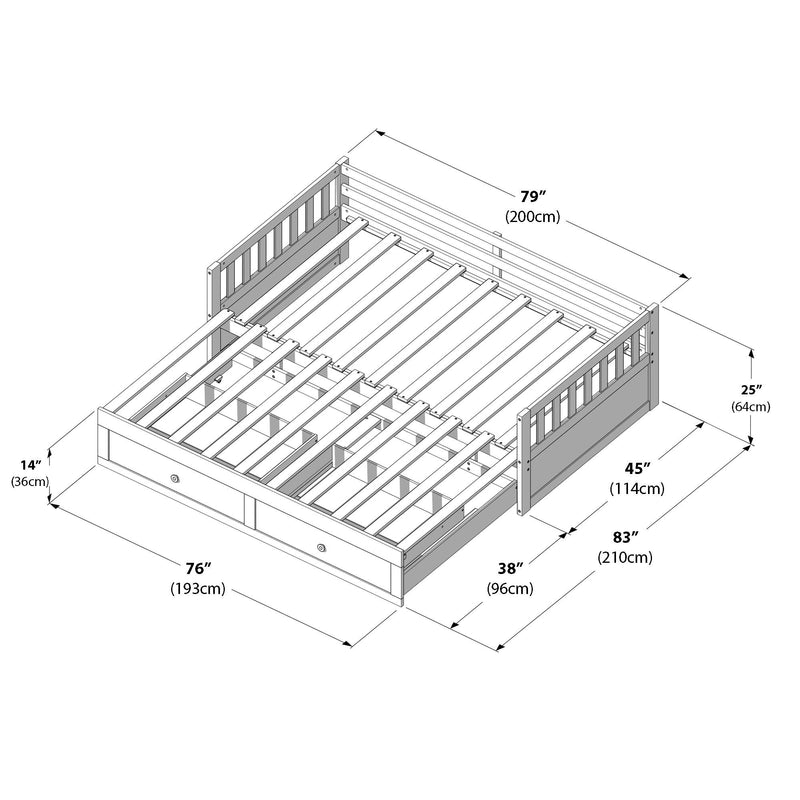 79″
(200cm)

25″
(64cm)

14″
(36cm)

45″
(114cm)

83″
(210cm)

38″
(96cm)

76″
(193cm)