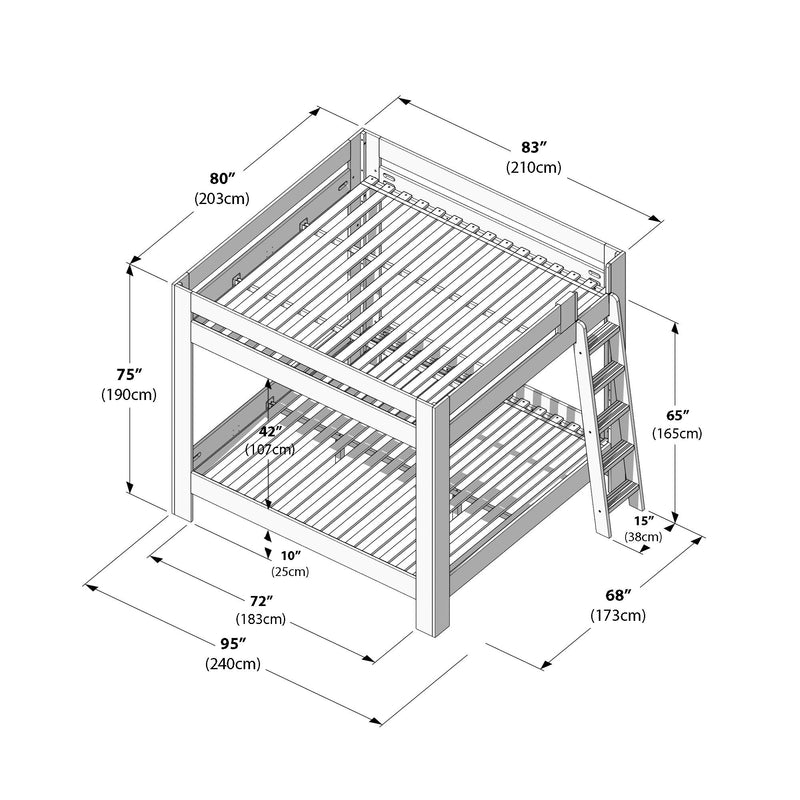 80″
(203cm)

83″
(210cm)

75″
(190cm)

42″
(107cm)

65″
(165cm)

15″
(38cm)

10″
(25cm)

72″
(183cm)

68″
(173cm)

95″
(240cm)