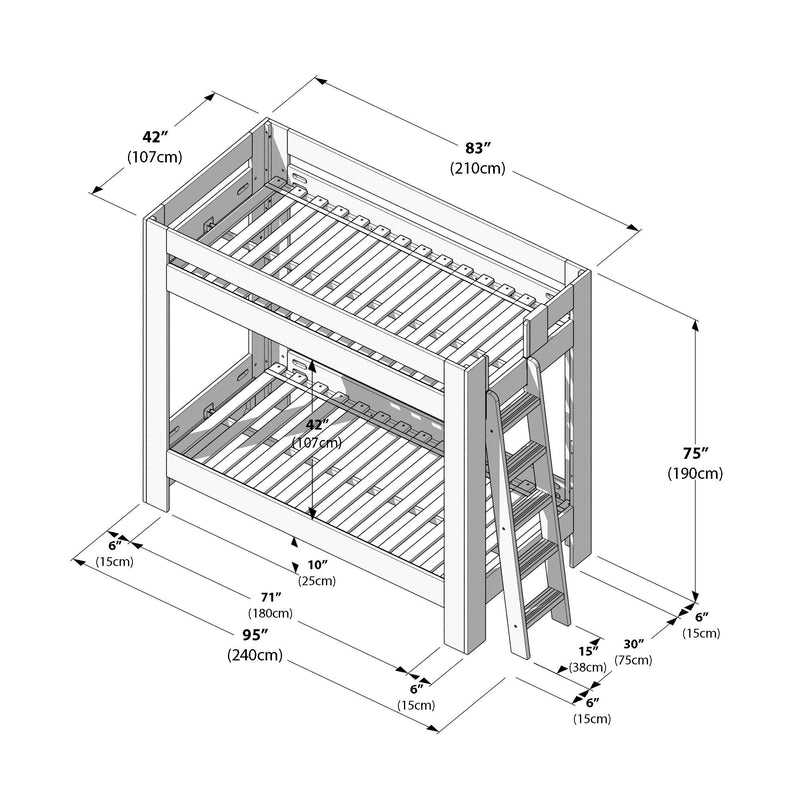 42″
(107cm)

83″
(210cm)

42″
(107cm)

75″
(190cm)

6″
(15cm)

10″
(25cm)

71″
(180cm)

95″
(240cm)

6″
(15cm)

15″
(38cm)

30″
(75cm)

6″
(15cm)

6″
(15cm)